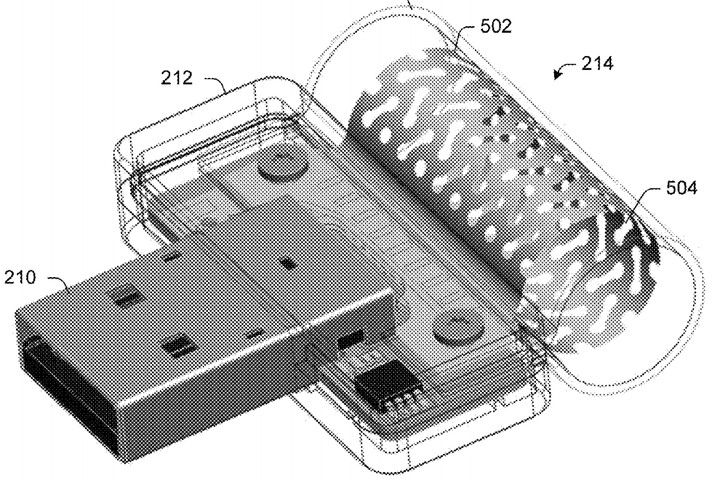 502
214
212
504
210